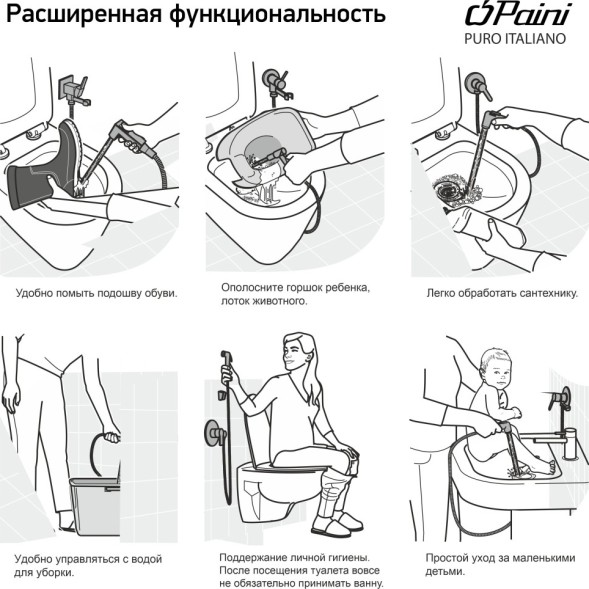 Расширенная функциональность

Paini
PURO ITALIANO

Удобно помыть подошву обуви.

Ополосните горшок ребенка, лоток животного.

Легко обработать сантехнику.

Удобно управляться с водой для уборки.

Поддержание личной гигиены. После посещения туалета вовсе не обязательно принимать ванну.

Простой уход за маленькими детьми.