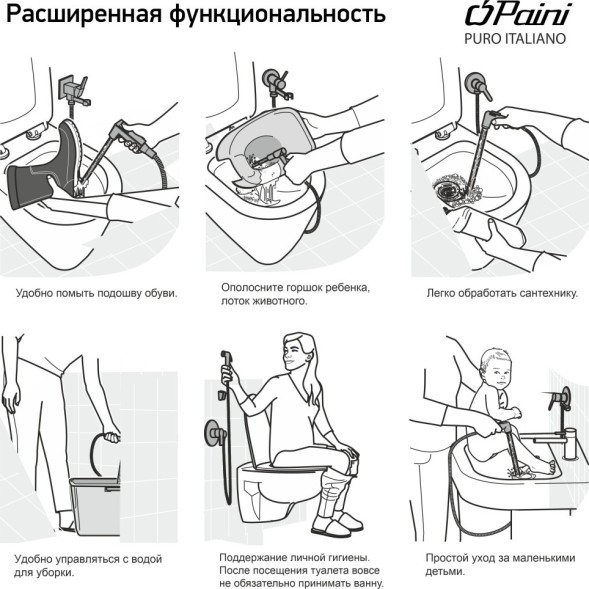 Расширенная функциональность

Paini
PURO ITALIANO

Удобно помыть подошву обуви.

Ополосните горшок ребенка, лоток животного.

Легко обработать сантехнику.

Удобно управляться с водой для уборки.

Поддержание личной гигиены. После посещения туалета вовсе не обязательно принимать ванну.

Простой уход за маленькими детьми.