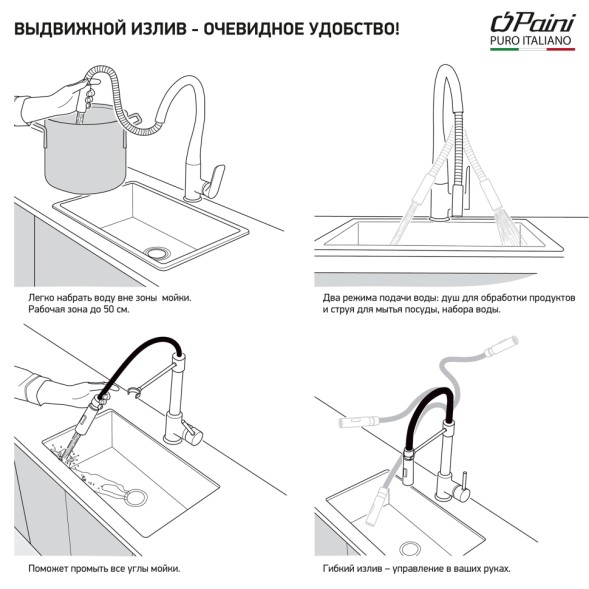 ВЫДВИЖНОЙ ИЗЛИВ – ОЧЕВИДНОЕ УДОБСТВО!

Paini
PURO ITALIANO

Легко набрать воду вне зоны мойки.
Рабочая зона до 50 см.

Два режима подачи воды: душ для обработки продуктов и струя для мытья посуды, набора воды.

Поможет промыть все углы мойки.

Гибкий излив – управление в ваших руках.