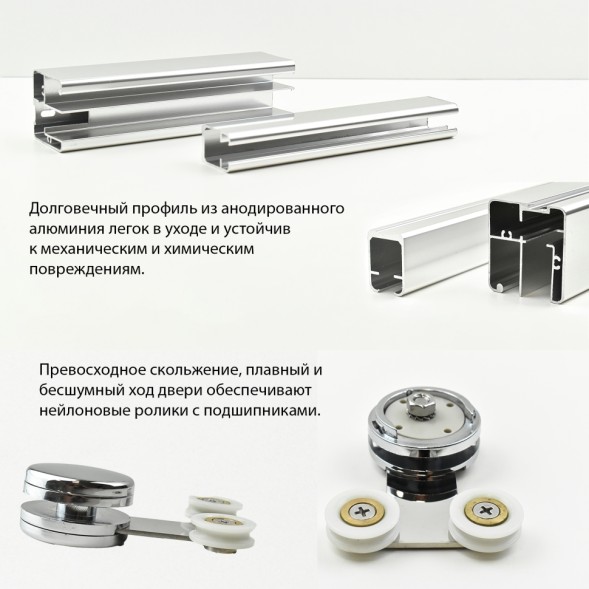 Долговечный профиль из анодированного алюминия легок в уходе и устойчив к механическим и химическим повреждениям.

Превосходное скольжение, плавный и бесшумный ход двери обеспечивают нейлоновые ролики с подшипниками.