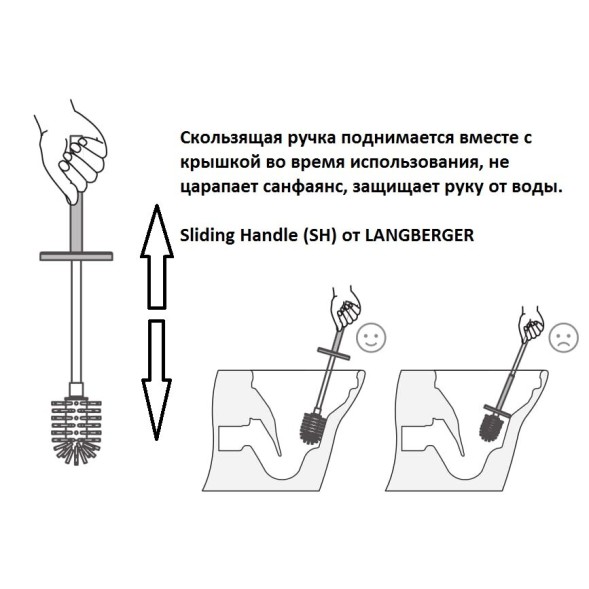 Скользящая ручка поднимается вместе с крышкой во время использования, не царапает санфаянс, защищает руку от воды.

Sliding Handle (SH) от LANGBERGER