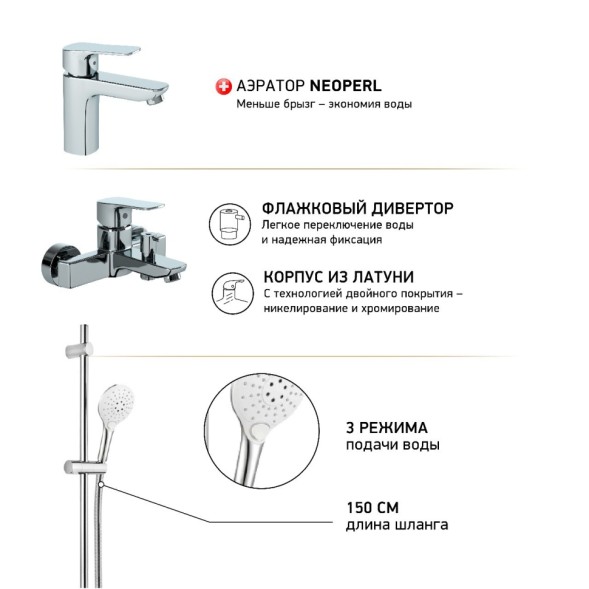 АЭРАТОР NEOPERL
Меньше брызг – экономия воды

ФЛАЖКОВЫЙ ДИВЕРТОР
Легкое переключение воды и надежная фиксация

КОРПУС ИЗ ЛАТУНИ
С технологией двойного покрытия – никелирование и хромирование

3 РЕЖИМА
подачи воды

150 СМ
длина шланга