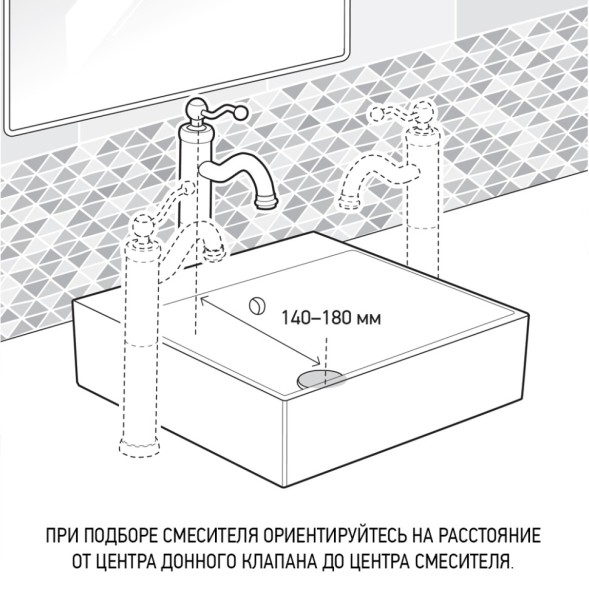 140–180 мм

ПРИ ПОДБОРЕ СМЕСИТЕЛЯ ОРИЕНТИРУЙТЕСЬ НА РАССТОЯНИЕ ОТ ЦЕНТРА ДОННОГО КЛАПАНА ДО ЦЕНТРА СМЕСИТЕЛЯ.