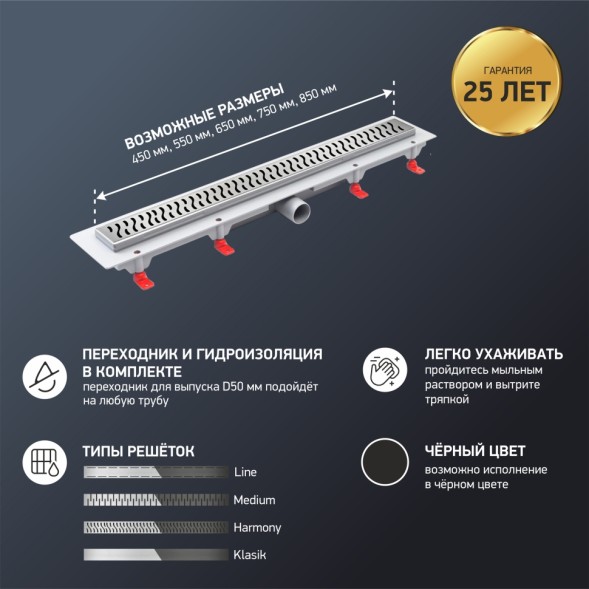 ГАРАНТИЯ
25 ЛЕТ

ВОЗМОЖНЫЕ РАЗМЕРЫ
450 мм, 550 мм, 650 мм, 750 мм, 850 мм

ПЕРЕХОДНИК И ГИДРОИЗОЛЯЦИЯ В КОМПЛЕКТЕ
переходник для выпуска D50 мм подойдёт на любую трубу

ТИПЫ РЕШЁТОК
Line
Medium
Harmony
Klasik

ЛЕГКО УХАЖИВАТЬ
пройдитесь мыльным раствором и вытрите тряпкой

ЧЁРНЫЙ ЦВЕТ
возможно исполнение в чёрном цвете