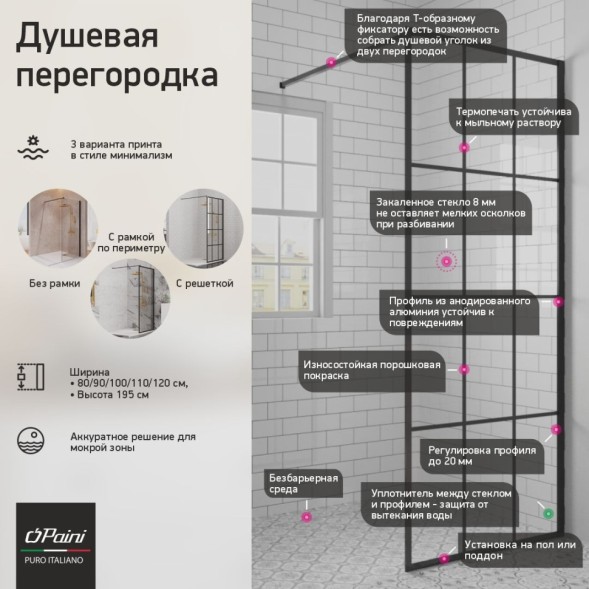 Душевая перегородка

3 варианта принта в стиле минимализм

С рамкой по периметру

Без рамки

С решеткой

Ширина
• 80/90/100/110/120 см,
• Высота 195 см

Аккуратное решение для мокрой зоны

Paini
PURO ITALIANO

Благодаря Т-образному фиксатору есть возможность собрать душевой уголок из двух перегородок

Термопечать устойчива к мыльному раствору

Закаленное стекло 8 мм не оставляет мелких осколков при разбивании

Профиль из анодированного алюминия устойчив к повреждениям

Износостойкая порошковая покраска

Регулировка профиля до 20 мм

Безбарьерная среда

Уплотнитель между стеклом и профилем - защита от вытекания воды

Установка на пол или поддон