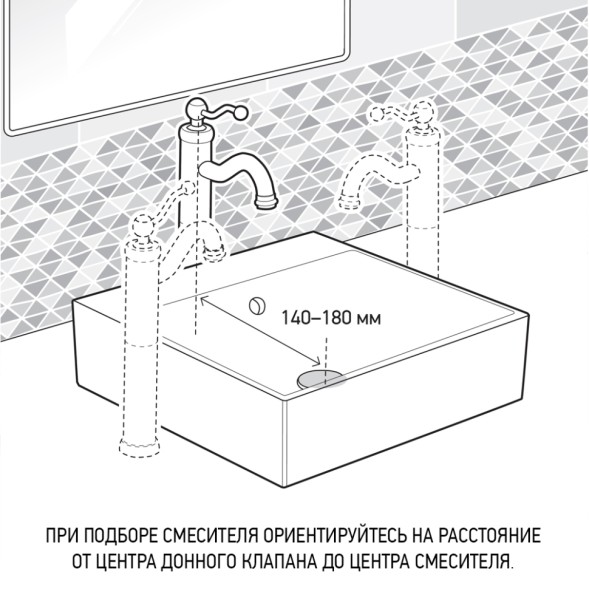 140–180 мм

ПРИ ПОДБОРЕ СМЕСИТЕЛЯ ОРИЕНТИРУЙТЕСЬ НА РАССТОЯНИЕ ОТ ЦЕНТРА ДОННОГО КЛАПАНА ДО ЦЕНТРА СМЕСИТЕЛЯ.